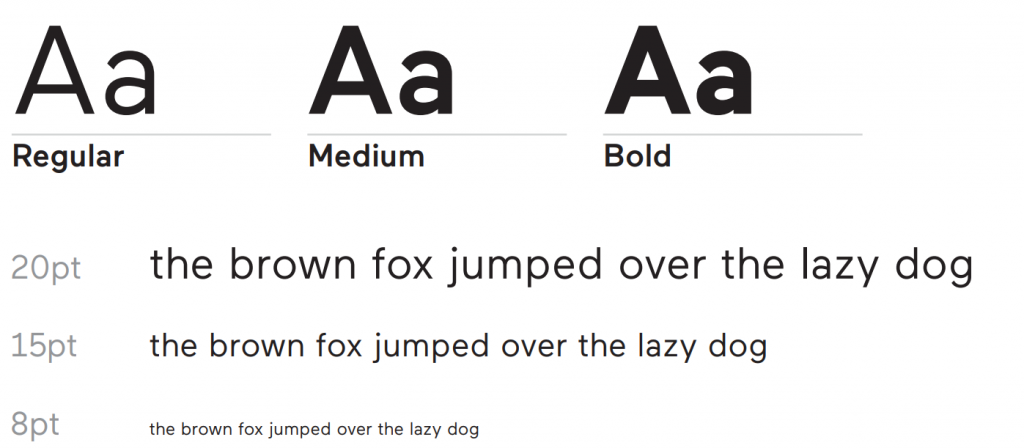 Aa
Regular

Aa
Medium

Aa
Bold

20pt the brown fox jumped over the lazy dog

15pt the brown fox jumped over the lazy dog

8pt the brown fox jumped over the lazy dog